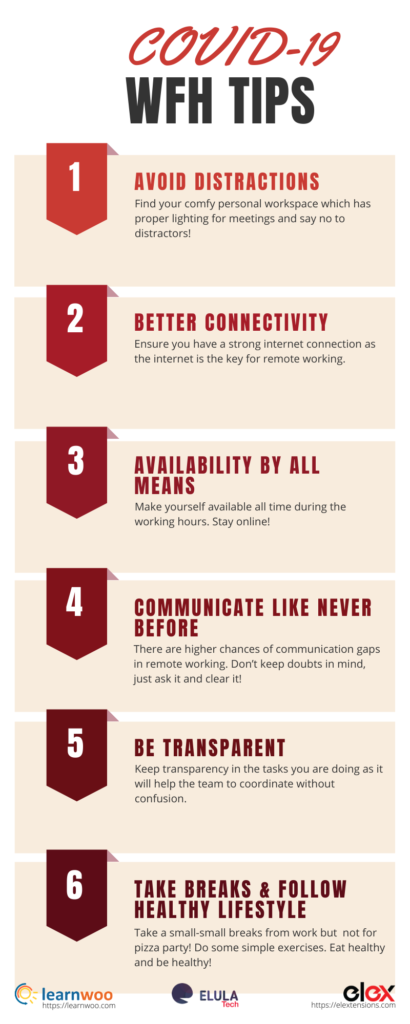 COVID-19
WFH TIPS

1
AVOID DISTRACTIONS
Find your comfy personal workspace which has proper lighting for meetings and say no to distractors!

2
BETTER CONNECTIVITY
Ensure you have a strong internet connection as the internet is the key for remote working.

3
AVAILABILITY BY ALL MEANS
Make yourself available all time during the working hours. Stay online!

4
COMMUNICATE LIKE NEVER BEFORE
There are higher chances of communication gaps in remote working. Don't keep doubts in mind, just ask it and clear it!

5
BE TRANSPARENT
Keep transparency in the tasks you are doing as it will help the team to coordinate without confusion.

6
TAKE BREAKS & FOLLOW HEALTHY LIFESTYLE
Take a small-small breaks from work but not for pizza party! Do some simple exercises. Eat healthy and be healthy!

learnwoo
https://learnwoo.com

ELULA
Tech

elex
https://elextensions.com